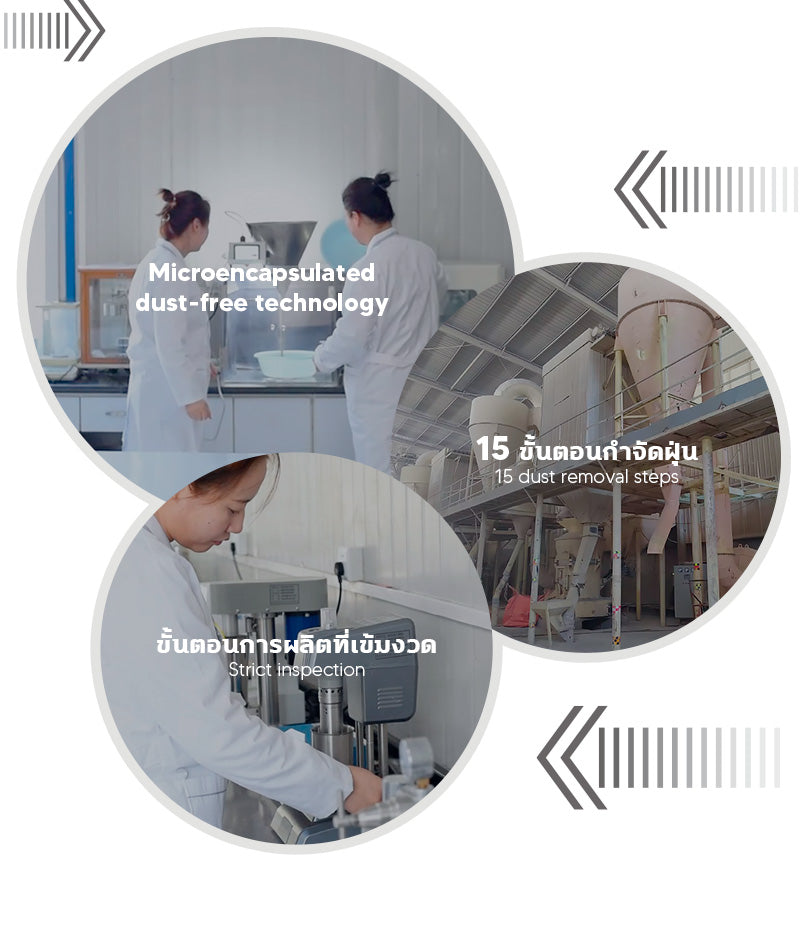 Microencapsulated dust-free technology

15 ขั้นตอนกำจัดฝุ่น
15 dust removal steps

ขั้นตอนการผลิตที่เข้มงวด
Strict inspection